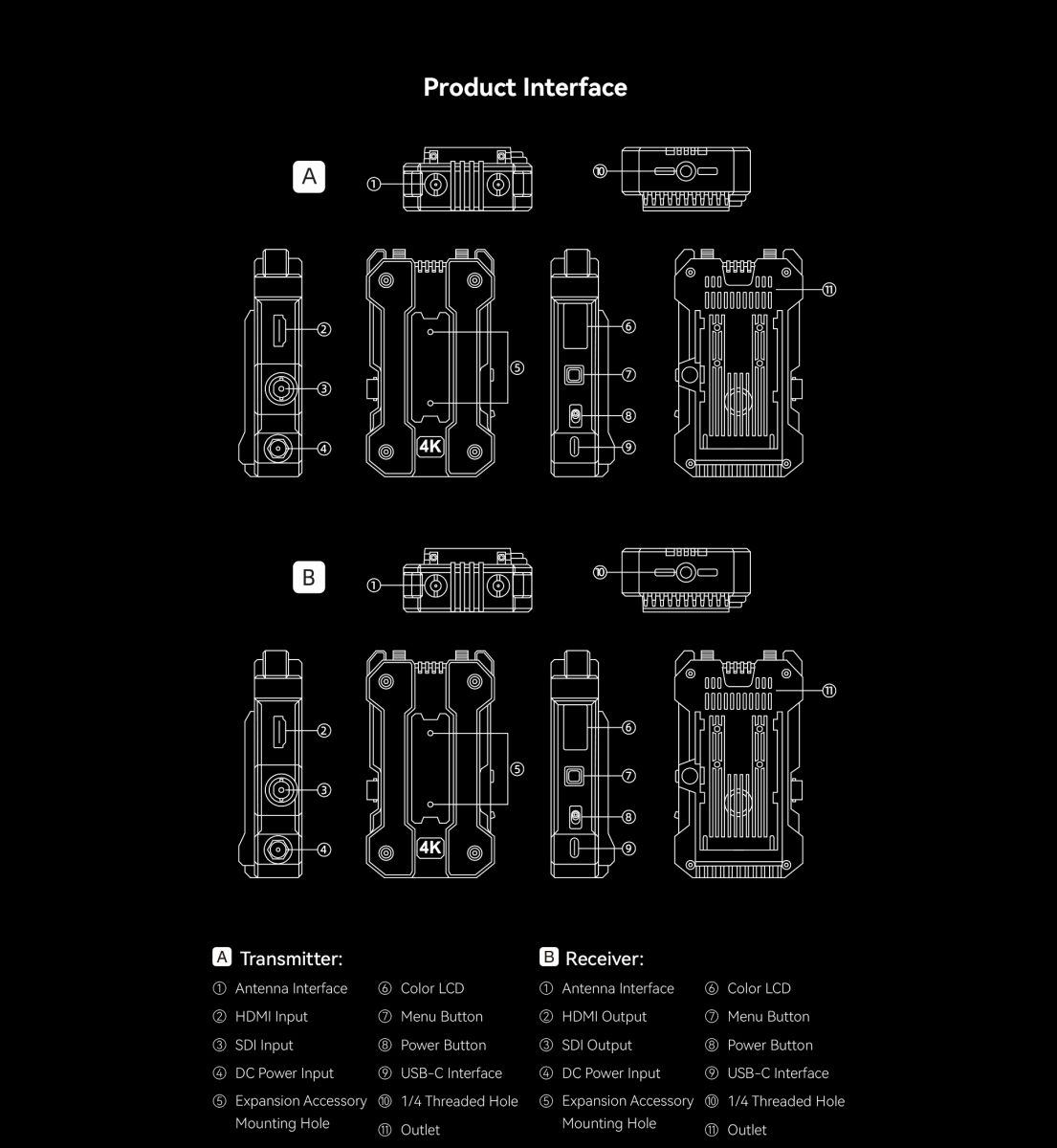 Product Interface

A

①

⑩

②

③

④

⑤

4K

⑥

⑦

⑧

⑨

⑪

B

①

⑩

②

③

④

⑤

4K

⑥

⑦

⑧

⑨

⑪

A Transmitter:

① Antenna Interface
② HDMI Input
③ SDI Input
④ DC Power Input
⑤ Expansion Accessory Mounting Hole

⑥ Color LCD
⑦ Menu Button
⑧ Power Button
⑨ USB-C Interface
⑩ 1/4 Threaded Hole
⑪ Outlet

B Receiver:

① Antenna Interface
② HDMI Output
③ SDI Output
④ DC Power Input
⑤ Expansion Accessory Mounting Hole

⑥ Color LCD
⑦ Menu Button
⑧ Power Button
⑨ USB-C Interface
⑩ 1/4 Threaded Hole
⑪ Outlet